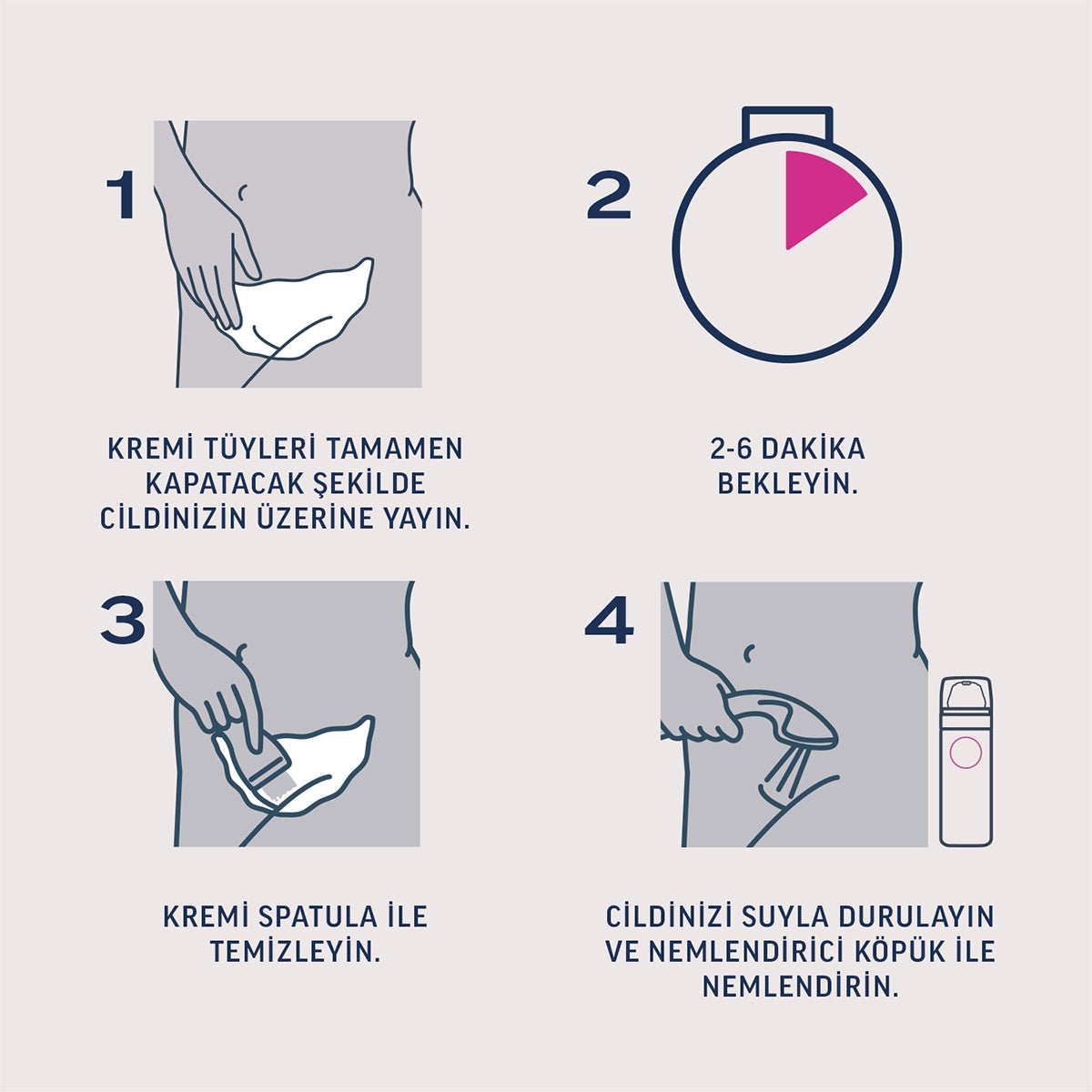 1

KREMİ TÜYLERİ TAMAMEN KAPATACAK ŞEKİLDE CİLDİNİZİN ÜZERİNE YAYIN.

2

2-6 DAKİKA BEKLEYİN.

3

KREMİ SPATULA İLE TEMİZLEYİN.

4

CİLDİNİZİ SUYLA DURULAYIN VE NEMLENDİRİCİ KÖPÜK İLE NEMLENDİRİN.