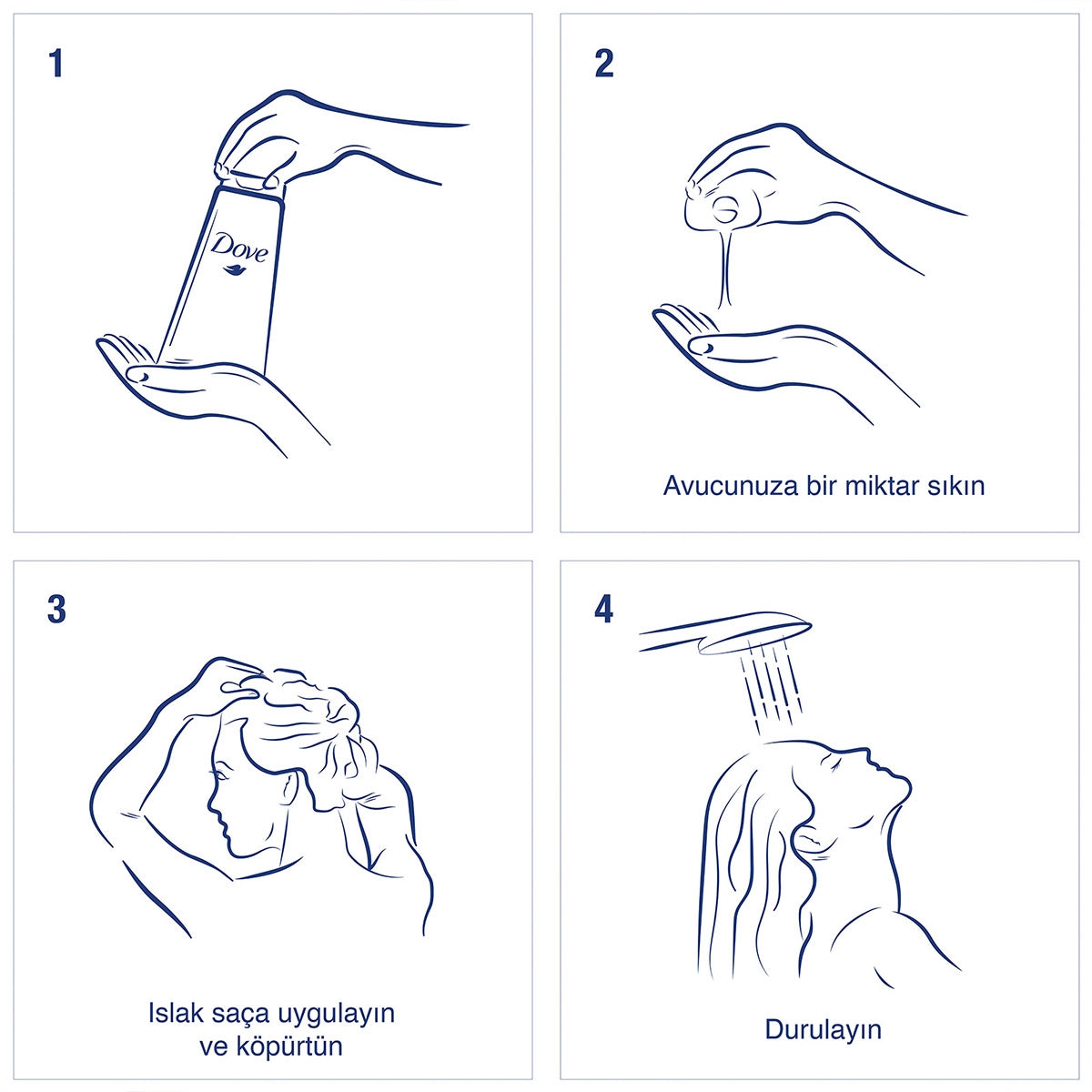 1

Dove

2

Avucunuza bir miktar sıkın

3

Islak saça uygulayın ve köpürtün

4

Durulayın